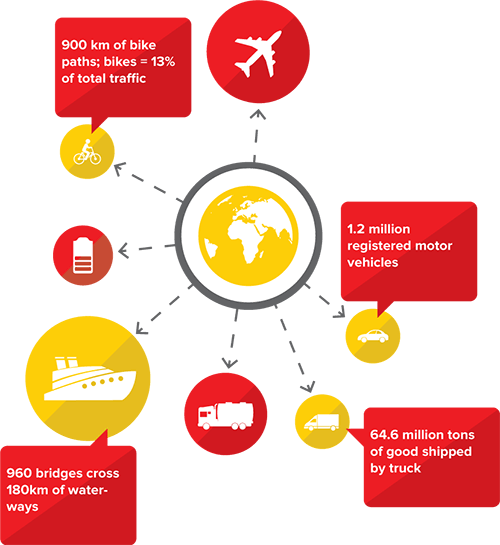 900 km of bike paths; bikes = 13% of total traffic

1.2 million registered motor vehicles

960 bridges cross 180km of waterways

64.6 million tons of good shipped by truck